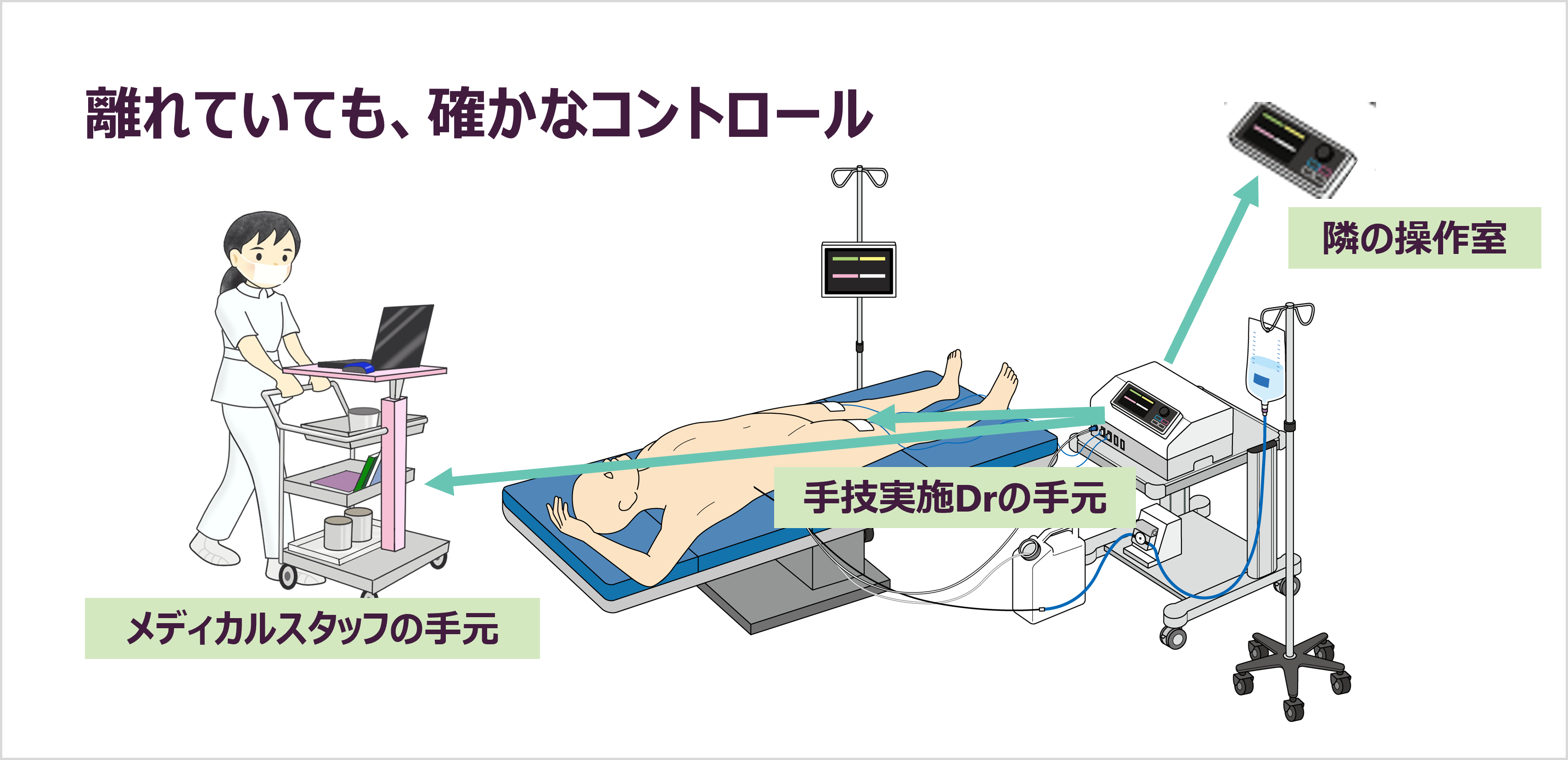 離れていても、確かなコントロール

隣の操作室

手技実施Drの手元

メディカルスタッフの手元